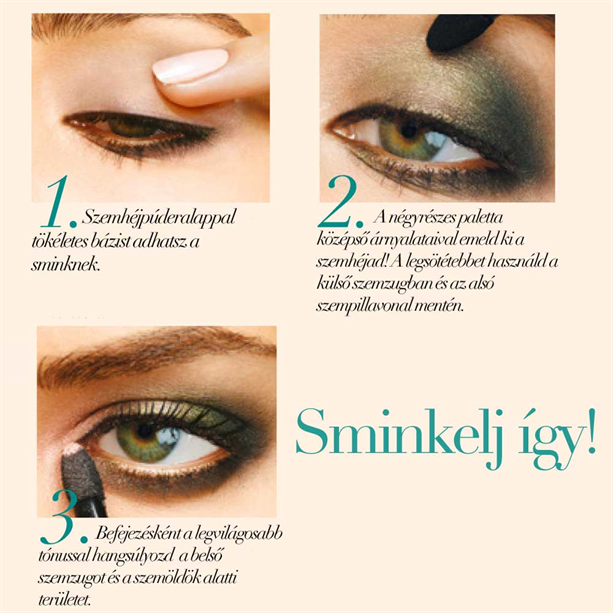 1. Szemhéjpúderalappal tökéletes bázist adhatsz a sminknek.

2. A négyrészes paletta középső árnyalataival emeld ki a szemhéjad! A legsötétebbet használd a külső szemzugban és az alsó szempillavonal mentén.

3. Befejezésként a legvilágosabb tónussal hangsúlyozd a belső szemzugot és a szemöldök alatti területet.

Sminkelj így!